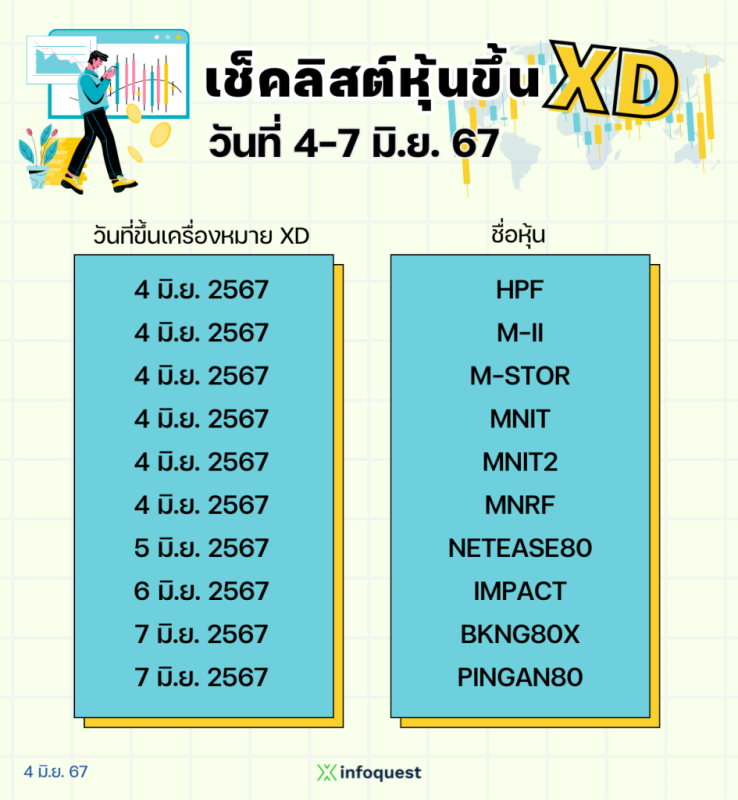 เช็คลิสต์หุ้นขึ้น XD
วันที่ 4-7 มิ.ย. 67

| วันที่ขึ้นเครื่องหมาย XD | ชื่อหุ้น |
|---|---|
| 4 มิ.ย. 2567 | HPF |
| 4 มิ.ย. 2567 | M-II |
| 4 มิ.ย. 2567 | M-STOR |
| 4 มิ.ย. 2567 | MNIT |
| 4 มิ.ย. 2567 | MNIT2 |
| 4 มิ.ย. 2567 | MNRF |
| 5 มิ.ย. 2567 | NETEASE80 |
| 6 มิ.ย. 2567 | IMPACT |
| 7 มิ.ย. 2567 | BKNG80X |
| 7 มิ.ย. 2567 | PINGAN80 |

4 มิ.ย. 67

infoquest