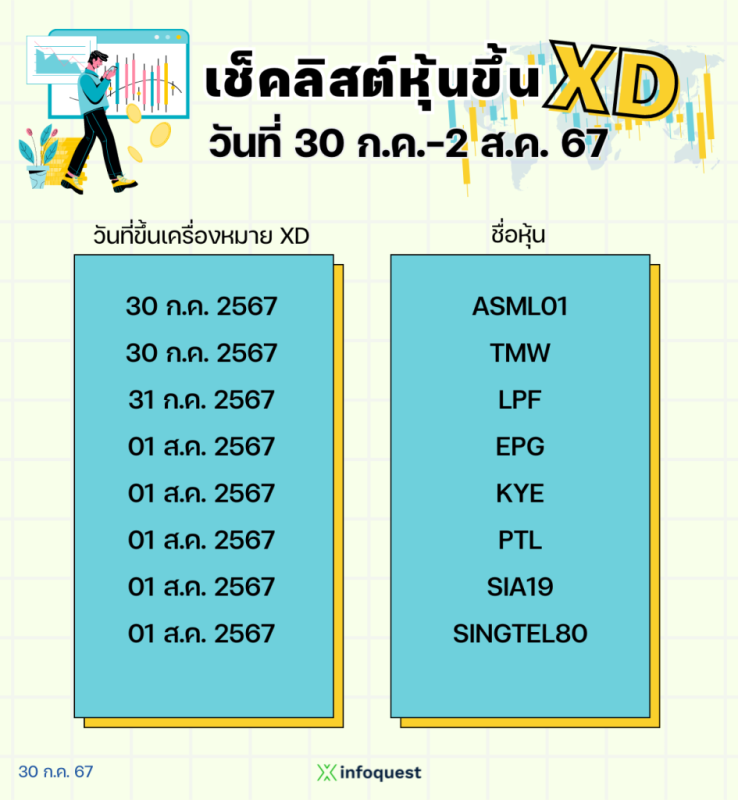 เช็คลิสต์หุ้นขึ้น XD
วันที่ 30 ก.ค.-2 ส.ค. 67

| วันที่ขึ้นเครื่องหมาย XD | ชื่อหุ้น |
|---|---|
| 30 ก.ค. 2567 | ASML01 |
| 30 ก.ค. 2567 | TMW |
| 31 ก.ค. 2567 | LPF |
| 01 ส.ค. 2567 | EPG |
| 01 ส.ค. 2567 | KYE |
| 01 ส.ค. 2567 | PTL |
| 01 ส.ค. 2567 | SIA19 |
| 01 ส.ค. 2567 | SINGTEL80 |

30 ก.ค. 67

infoquest