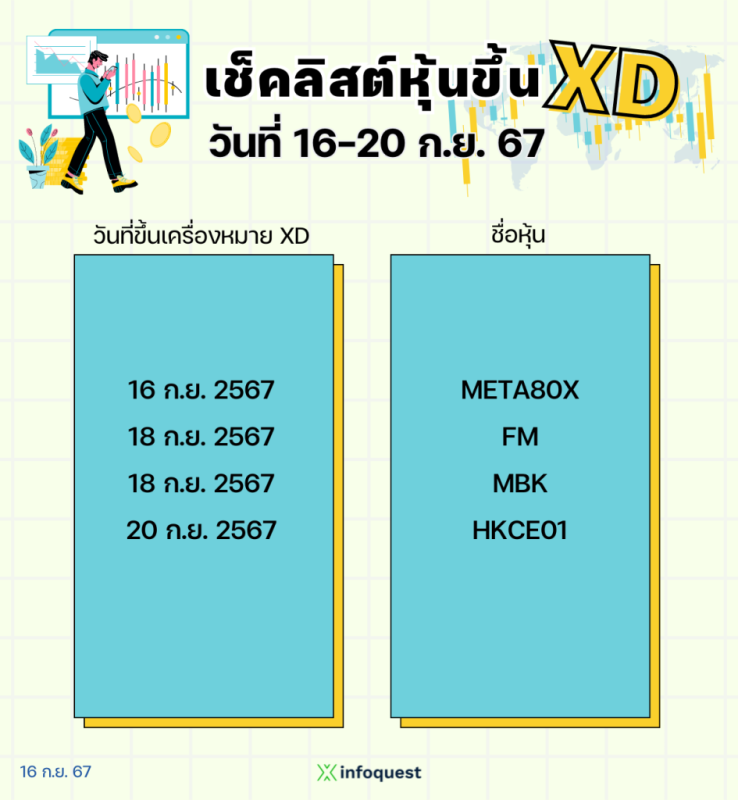 เช็คลิสต์หุ้นขึ้น XD
วันที่ 16-20 ก.ย. 67

| วันที่ขึ้นเครื่องหมาย XD | ชื่อหุ้น |
|---|---|
| 16 ก.ย. 2567 | META80X |
| 18 ก.ย. 2567 | FM |
| 18 ก.ย. 2567 | MBK |
| 20 ก.ย. 2567 | HKCE01 |

16 ก.ย. 67

infoquest