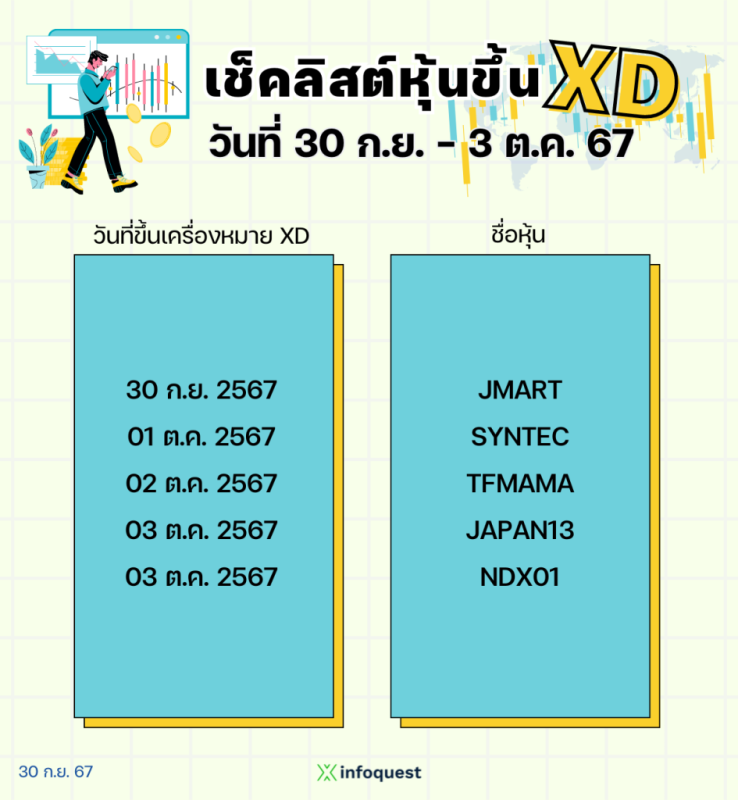 เช็คลิสต์หุ้นขึ้น XD
วันที่ 30 ก.ย. - 3 ต.ค. 67

| วันที่ขึ้นเครื่องหมาย XD | ชื่อหุ้น |
|---|---|
| 30 ก.ย. 2567 | JMART |
| 01 ต.ค. 2567 | SYNTEC |
| 02 ต.ค. 2567 | TFMAMA |
| 03 ต.ค. 2567 | JAPAN13 |
| 03 ต.ค. 2567 | NDX01 |

30 ก.ย. 67

infoquest