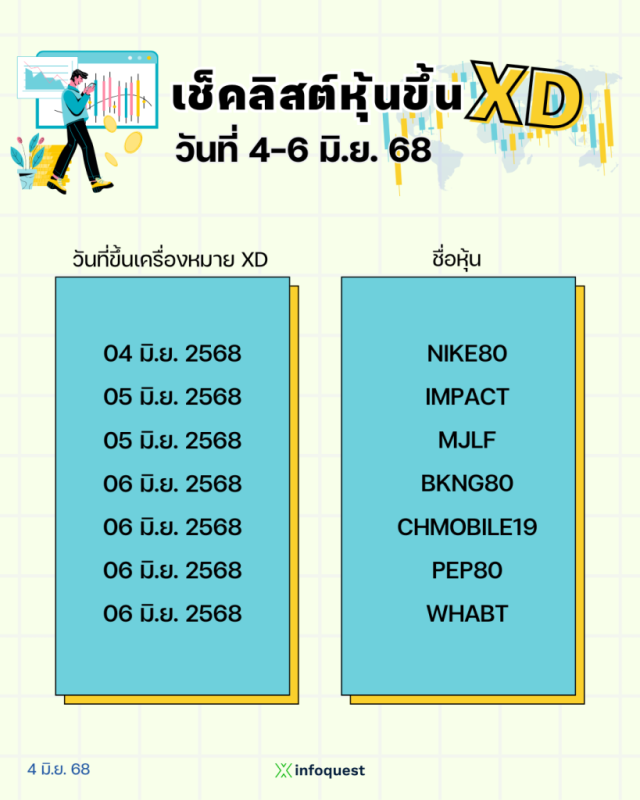 เช็คลิสต์หุ้นขึ้น XD
วันที่ 4-6 มิ.ย. 68

| วันที่ขึ้นเครื่องหมาย XD | ชื่อหุ้น |
|---|---|
| 04 มิ.ย. 2568 | NIKE80 |
| 05 มิ.ย. 2568 | IMPACT |
| 05 มิ.ย. 2568 | MJLF |
| 06 มิ.ย. 2568 | BKNG80 |
| 06 มิ.ย. 2568 | CHMOBILE19 |
| 06 มิ.ย. 2568 | PEP80 |
| 06 มิ.ย. 2568 | WHABT |

4 มิ.ย. 68

infoquest